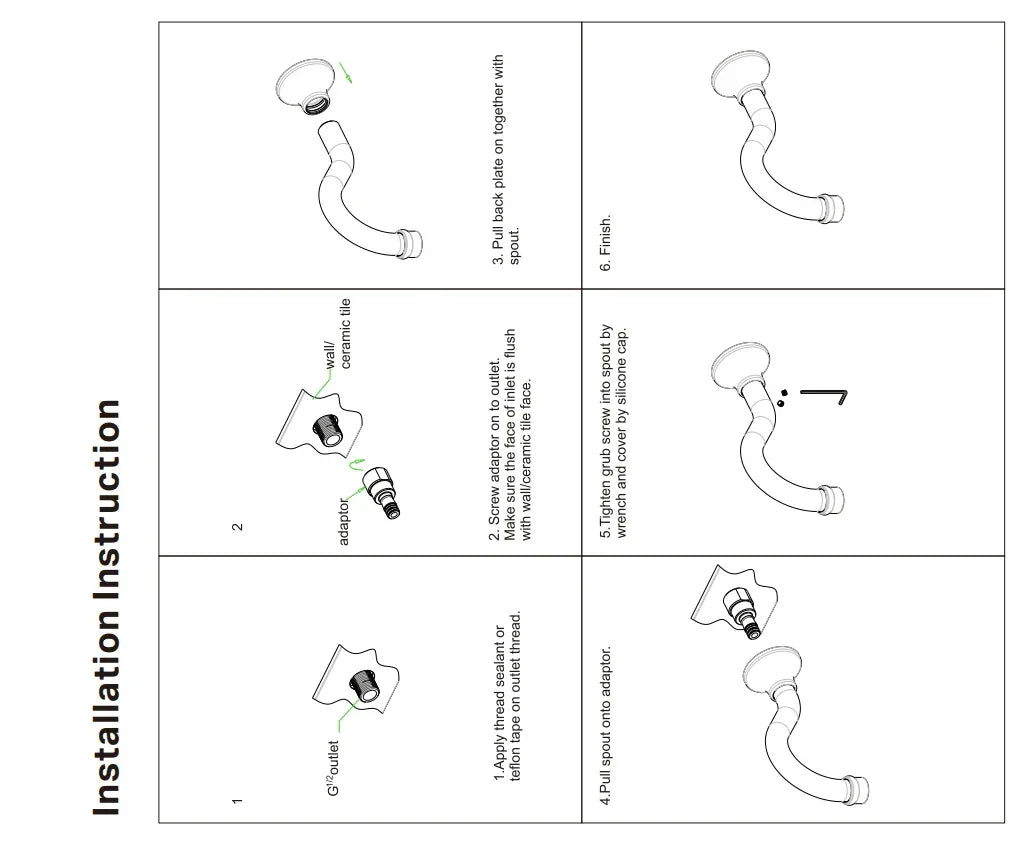 Installation Instruction

1

$G^{1/2}$outlet

1.Apply thread sealant or teflon tape on outlet thread.

2

adaptor

wall/ ceramic tile

2. Screw adaptor on to outlet. Make sure the face of inlet is flush with wall/ceramic tile face.

3. Pull back plate on together with spout.

4.Pull spout onto adaptor.

5.Tighten grub screw into spout by wrench and cover by silicone cap.

6. Finish.