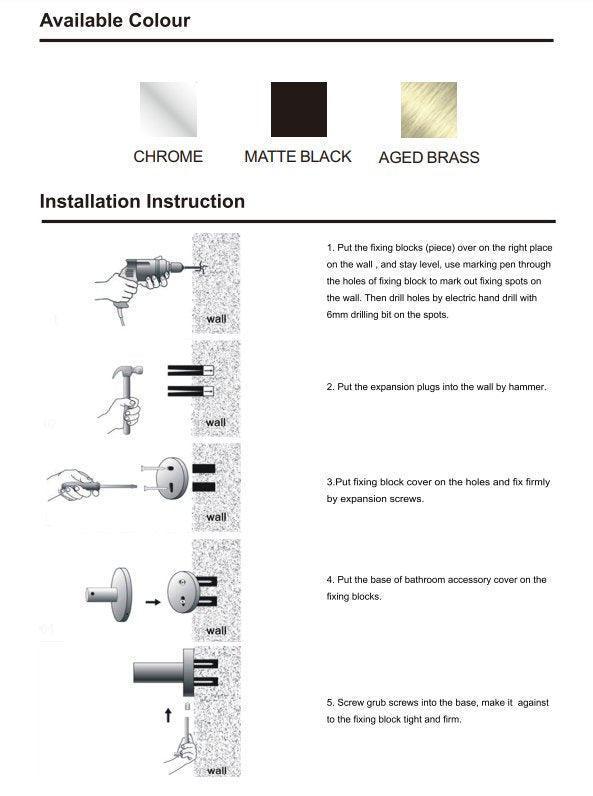 Available Colour

CHROME

MATTE BLACK

AGED BRASS

Installation Instruction

wall

1. Put the fixing blocks (piece) over on the right place on the wall , and stay level, use marking pen through the holes of fixing block to mark out fixing spots on the wall. Then drill holes by electric hand drill with 6mm drilling bit on the spots.

wall

2. Put the expansion plugs into the wall by hammer.

wall

3.Put fixing block cover on the holes and fix firmly by expansion screws.

wall

4. Put the base of bathroom accessory cover on the fixing blocks.

wall

5. Screw grub screws into the base, make it against to the fixing block tight and firm.