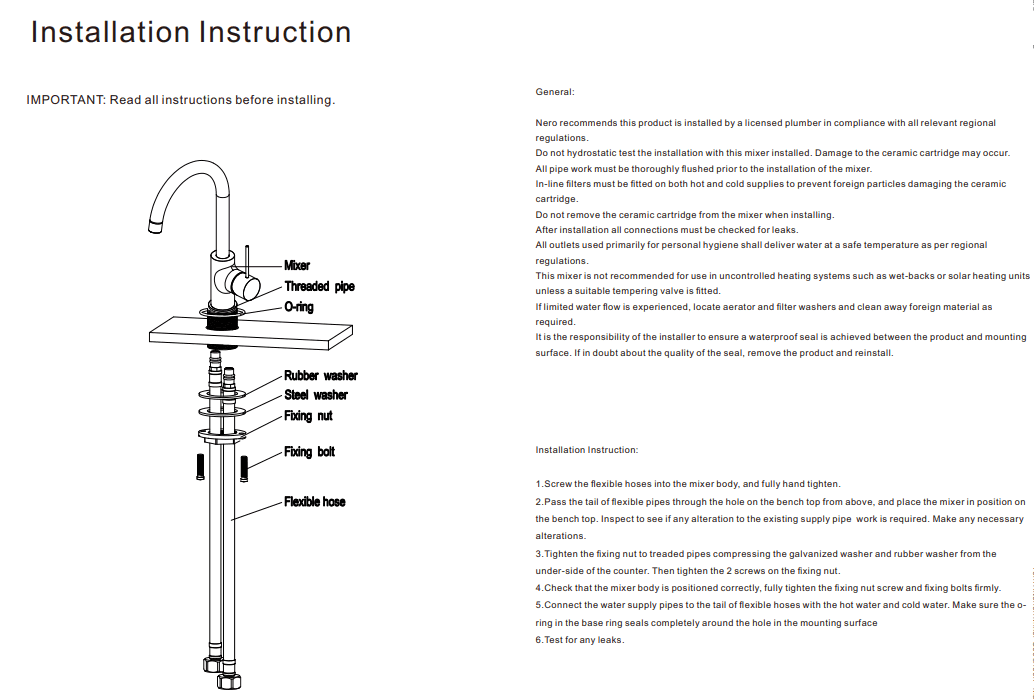 Installation Instruction

IMPORTANT: Read all instructions before installing.

Mixer
Threaded pipe
O-ring
Rubber washer
Steel washer
Fixing nut
Fixing bolt
Flexible hose

General:

Nero recommends this product is installed by a licensed plumber in compliance with all relevant regional regulations.
Do not hydrostatic test the installation with this mixer installed. Damage to the ceramic cartridge may occur.
All pipe work must be thoroughly flushed prior to the installation of the mixer.
In-line filters must be fitted on both hot and cold supplies to prevent foreign particles damaging the ceramic cartridge.
Do not remove the ceramic cartridge from the mixer when installing.
After installation all connections must be checked for leaks.
All outlets used primarily for personal hygiene shall deliver water at a safe temperature as per regional regulations.
This mixer is not recommended for use in uncontrolled heating systems such as wet-backs or solar heating units unless a suitable tempering valve is fitted.
If limited water flow is experienced, locate aerator and filter washers and clean away foreign material as required.
It is the responsibility of the installer to ensure a waterproof seal is achieved between the product and mounting surface. If in doubt about the quality of the seal, remove the product and reinstall.

Installation Instruction:

1.Screw the flexible hoses into the mixer body, and fully hand tighten.
2.Pass the tail of flexible pipes through the hole on the bench top from above, and place the mixer in position on the bench top. Inspect to see if any alteration to the existing supply pipe work is required. Make any necessary alterations.
3.Tighten the fixing nut to treaded pipes compressing the galvanized washer and rubber washer from the under-side of the counter. Then tighten the 2 screws on the fixing nut.
4.Check that the mixer body is positioned correctly, fully tighten the fixing nut screw and fixing bolts firmly.
5.Connect the water supply pipes to the tail of flexible hoses with the hot water and cold water. Make sure the o-ring in the base ring seals completely around the hole in the mounting surface
6.Test for any leaks.