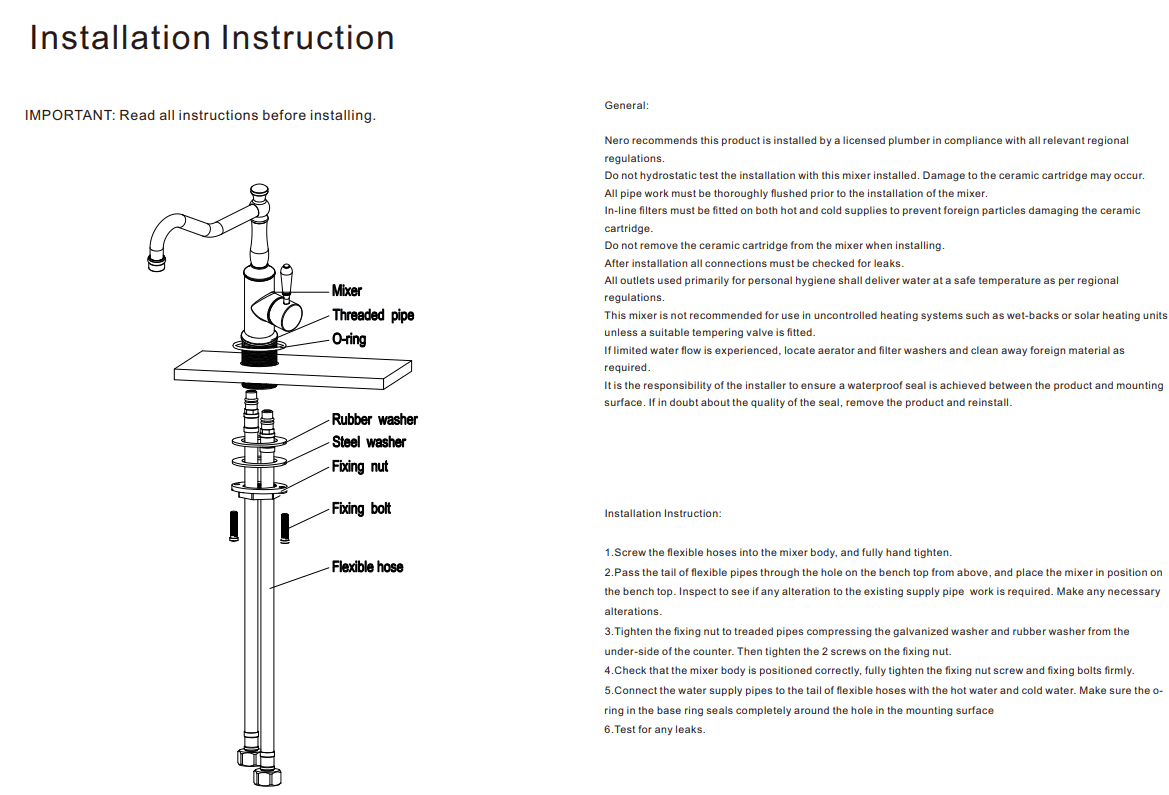 Installation Instruction

IMPORTANT: Read all instructions before installing.

Mixer
Threaded pipe
O-ring
Rubber washer
Steel washer
Fixing nut
Fixing bolt
Flexible hose

General:

Nero recommends this product is installed by a licensed plumber in compliance with all relevant regional regulations.
Do not hydrostatic test the installation with this mixer installed. Damage to the ceramic cartridge may occur.
All pipe work must be thoroughly flushed prior to the installation of the mixer.
In-line filters must be fitted on both hot and cold supplies to prevent foreign particles damaging the ceramic cartridge.
Do not remove the ceramic cartridge from the mixer when installing.
After installation all connections must be checked for leaks.
All outlets used primarily for personal hygiene shall deliver water at a safe temperature as per regional regulations.
This mixer is not recommended for use in uncontrolled heating systems such as wet-backs or solar heating units unless a suitable tempering valve is fitted.
If limited water flow is experienced, locate aerator and filter washers and clean away foreign material as required.
It is the responsibility of the installer to ensure a waterproof seal is achieved between the product and mounting surface. If in doubt about the quality of the seal, remove the product and reinstall.

Installation Instruction:

1.Screw the flexible hoses into the mixer body, and fully hand tighten.
2.Pass the tail of flexible pipes through the hole on the bench top from above, and place the mixer in position on the bench top. Inspect to see if any alteration to the existing supply pipe work is required. Make any necessary alterations.
3.Tighten the fixing nut to treaded pipes compressing the galvanized washer and rubber washer from the under-side of the counter. Then tighten the 2 screws on the fixing nut.
4.Check that the mixer body is positioned correctly, fully tighten the fixing nut screw and fixing bolts firmly.
5.Connect the water supply pipes to the tail of flexible hoses with the hot water and cold water. Make sure the o-ring in the base ring seals completely around the hole in the mounting surface
6.Test for any leaks.